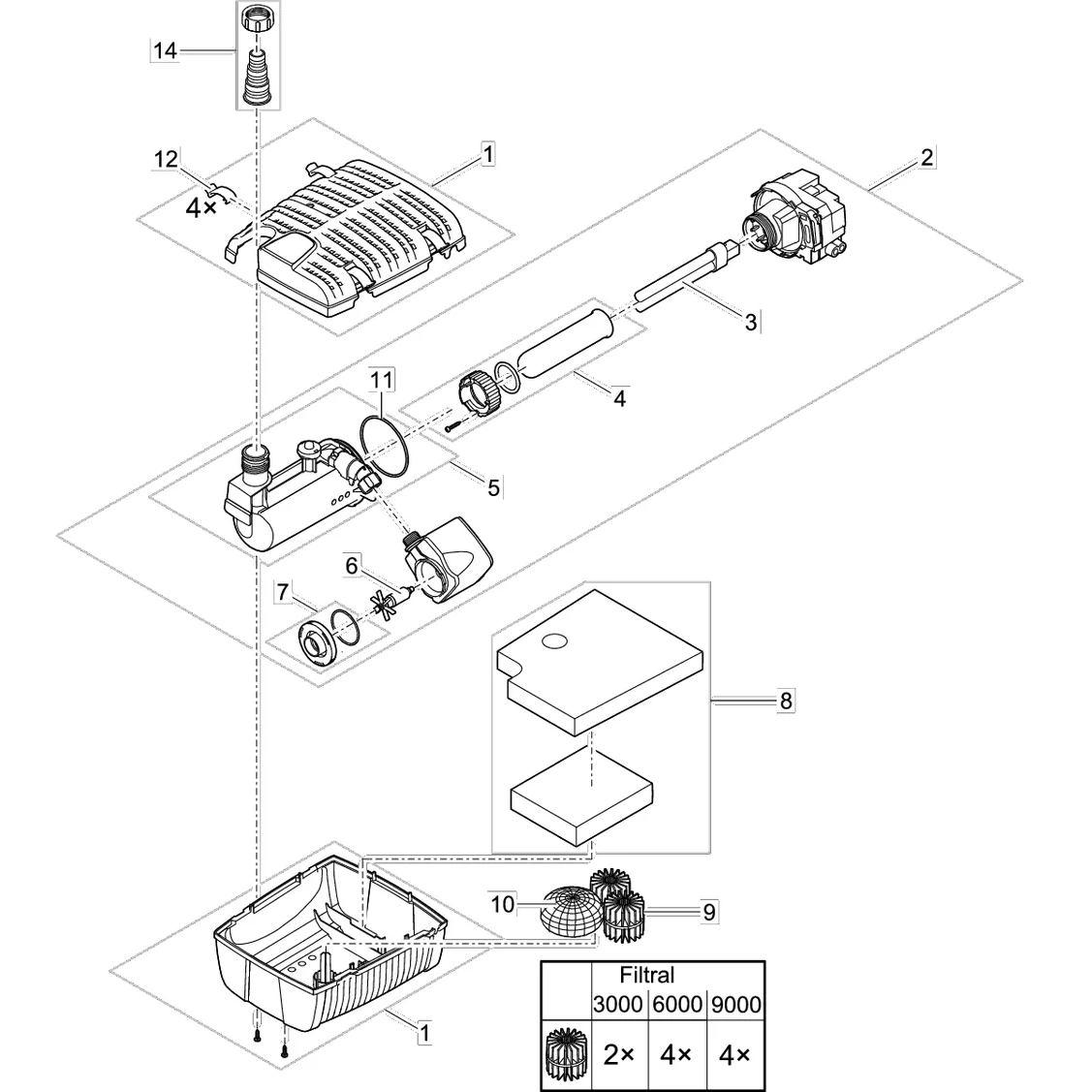 14

12

4×

1

2

3

4

11

5

6

7

8

10

9

1

| | Filtral | | |
|---|---|---|---|
| | 3000 | 6000 | 9000 |
| | 2× | 4× | 4× |